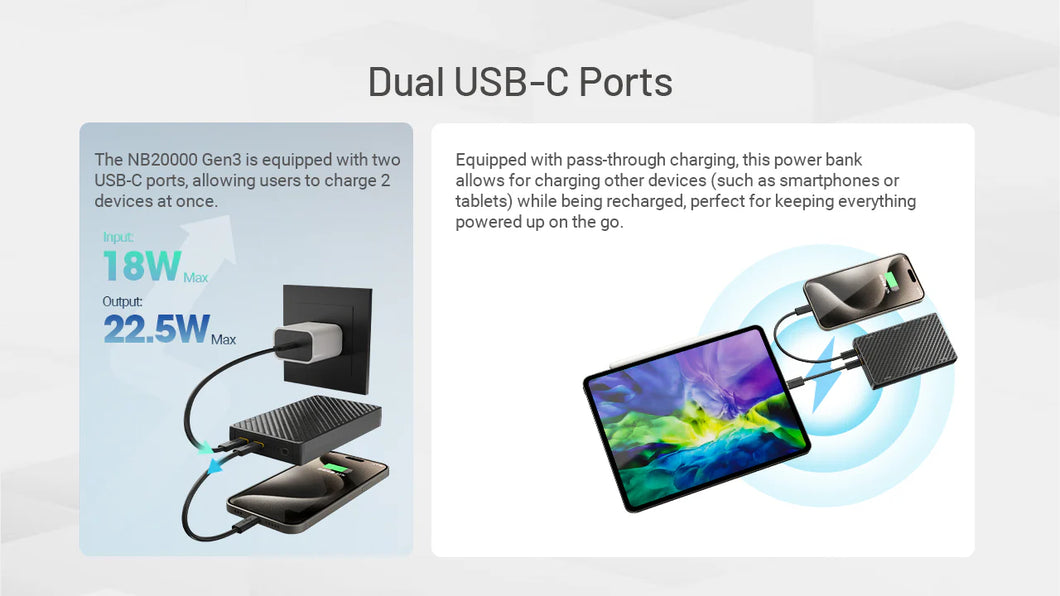 Dual USB-C Ports

The NB20000 Gen3 is equipped with two USB-C ports, allowing users to charge 2 devices at once.

Input:
18W Max

Output:
22.5W Max

Equipped with pass-through charging, this power bank allows for charging other devices (such as smartphones or tablets) while being recharged, perfect for keeping everything powered up on the go.